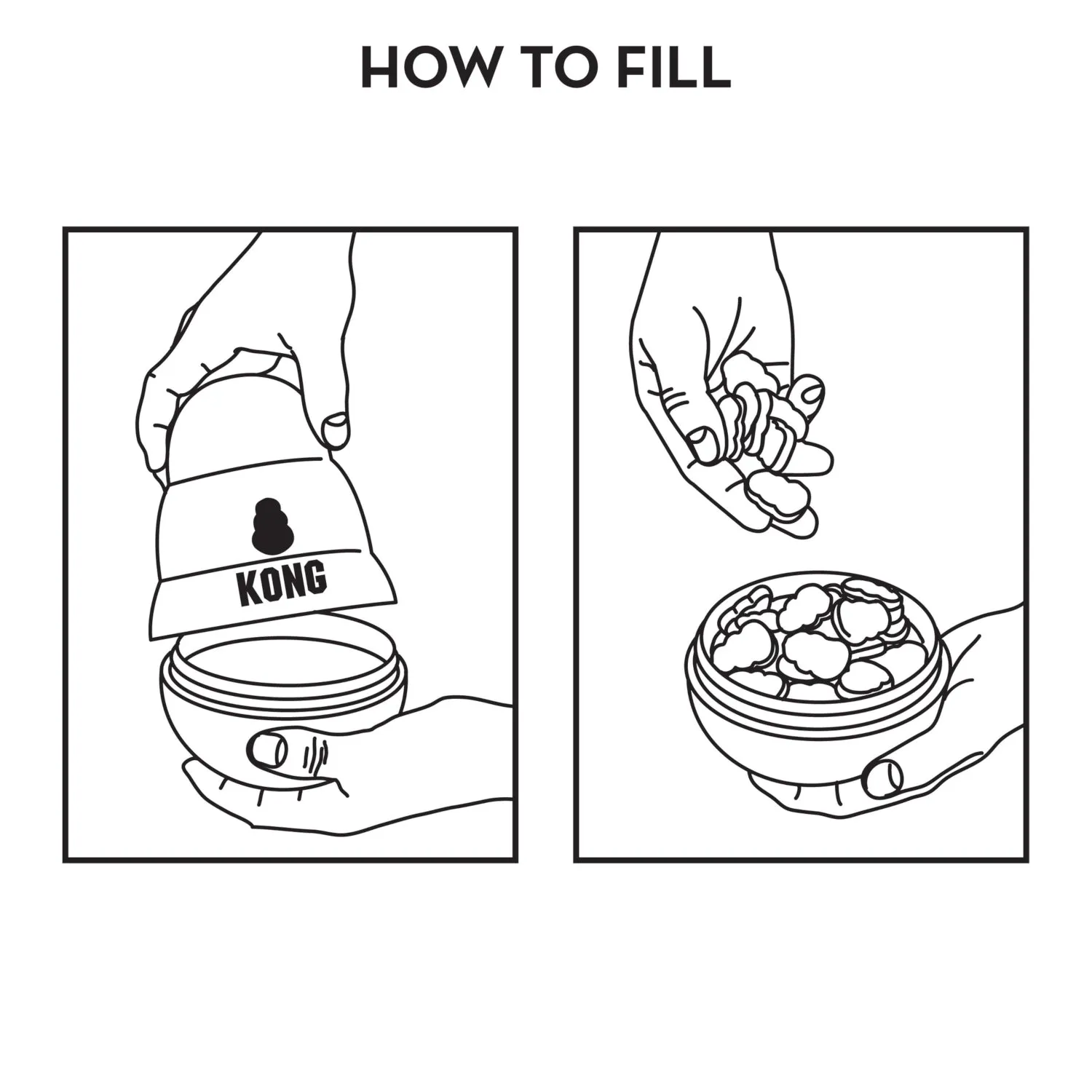 HOW TO FILL

KONG