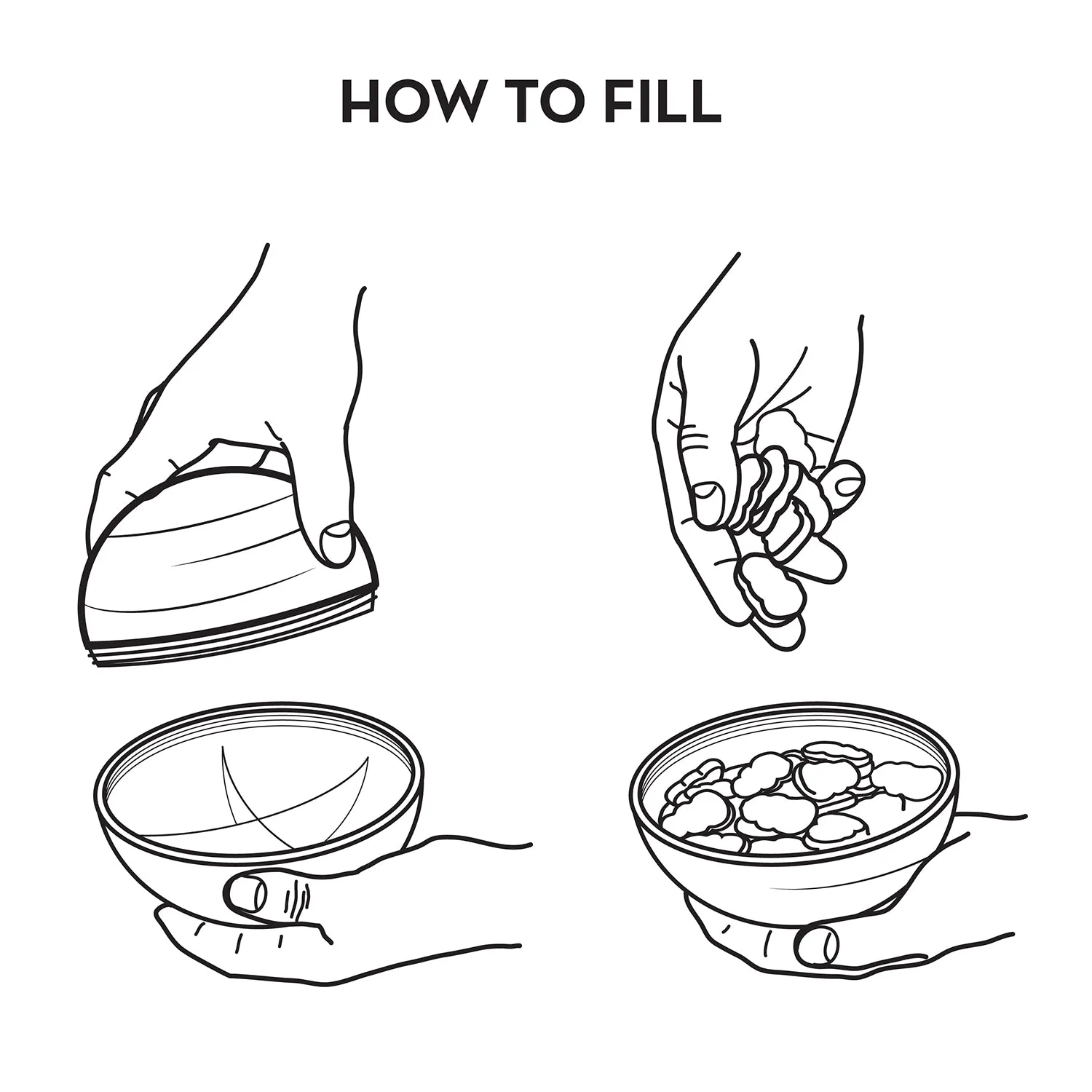 HOW TO FILL