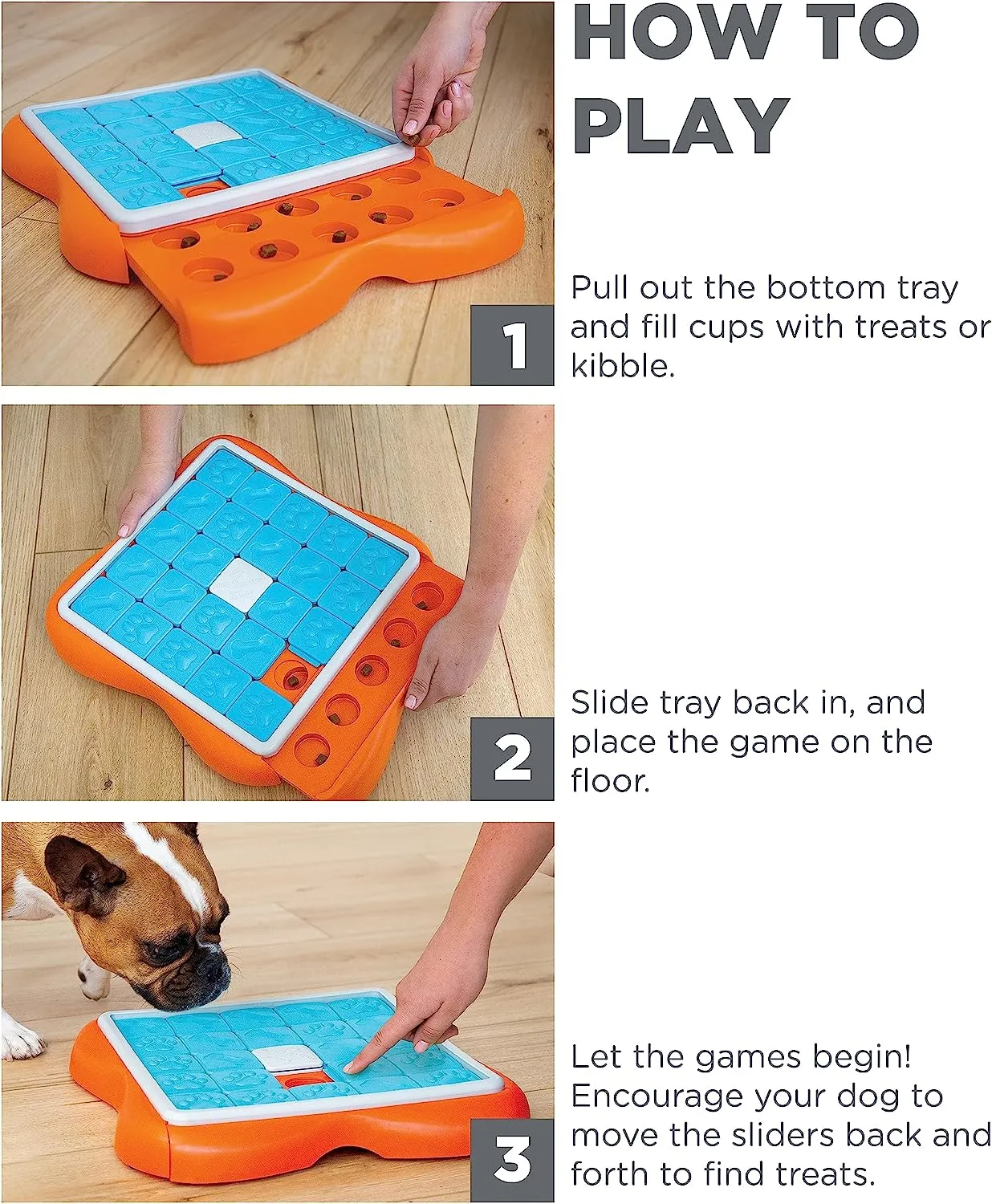 HOW TO PLAY

1

Pull out the bottom tray and fill cups with treats or kibble.

2

Slide tray back in, and place the game on the floor.

3

Let the games begin! Encourage your dog to move the sliders back and forth to find treats.